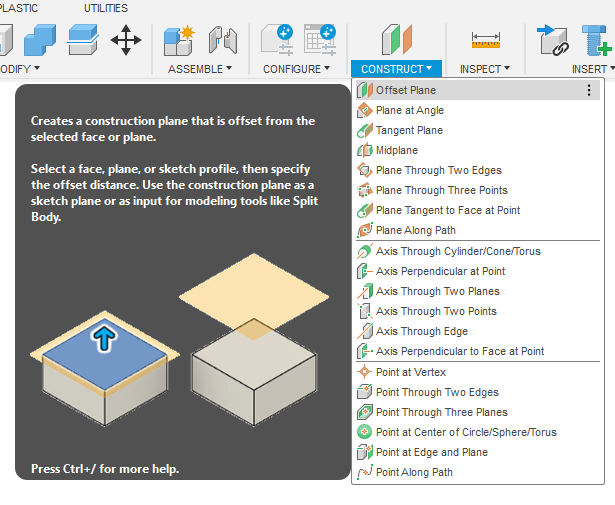 PLASTIC UTILITIES

ODIFY ▾ ASSEMBLE ▾ CONFIGURE ▾ CONSTRUCT ▾ INSPECT ▾ INSERT ▾

Creates a construction plane that is offset from the selected face or plane.

Select a face, plane, or sketch profile, then specify the offset distance. Use the construction plane as a sketch plane or as input for modeling tools like Split Body.

Press Ctrl+/ for more help.

Offset Plane
Plane at Angle
Tangent Plane
Midplane
Plane Through Two Edges
Plane Through Three Points
Plane Tangent to Face at Point
Plane Along Path
Axis Through Cylinder/Cone/Torus
Axis Perpendicular at Point
Axis Through Two Planes
Axis Through Two Points
Axis Through Edge
Axis Perpendicular to Face at Point
Point at Vertex
Point Through Two Edges
Point Through Three Planes
Point at Center of Circle/Sphere/Torus
Point at Edge and Plane
Point Along Path